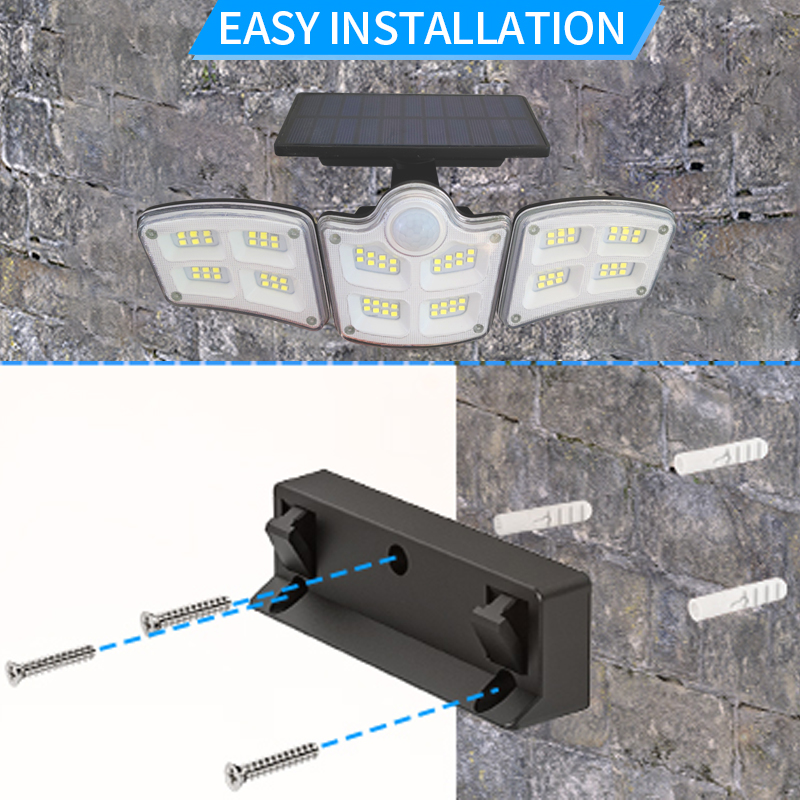 EASY INSTALLATION